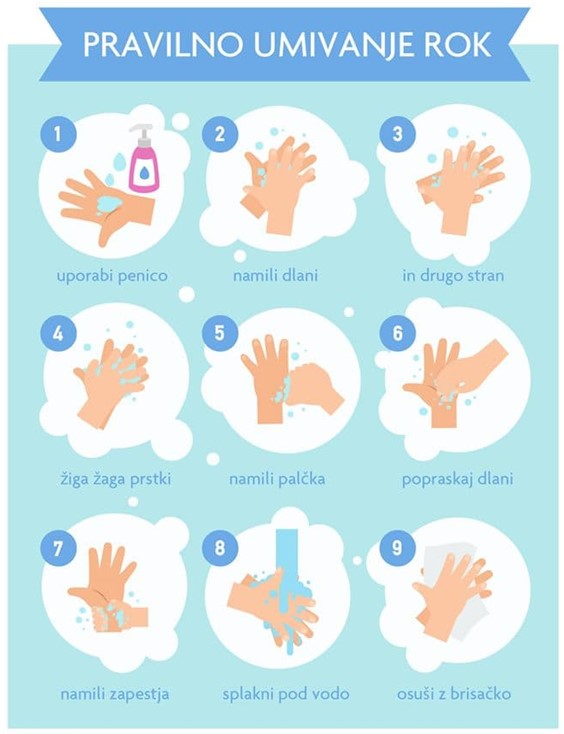 PRAVILNO UMIVANJE ROK

1
uporabi penico

2
namili dlani

3
in drugo stran

4
žiga žaga prstki

5
namili palčka

6
popraskaj dlani

7
namili zapestja

8
splakni pod vodo

9
osuši z brisačko